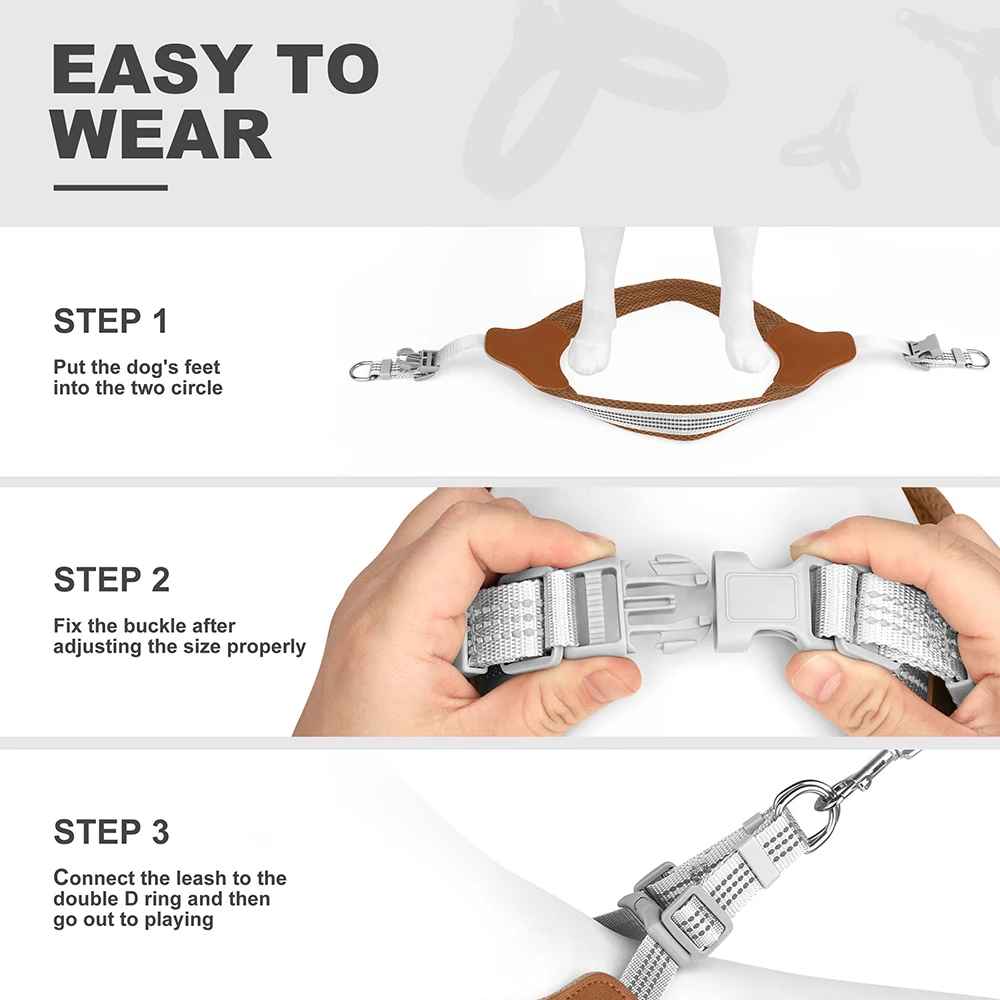 EASY TO WEAR

STEP 1

Put the dog's feet into the two circle

STEP 2

Fix the buckle after adjusting the size properly

STEP 3

Connect the leash to the double D ring and then go out to playing